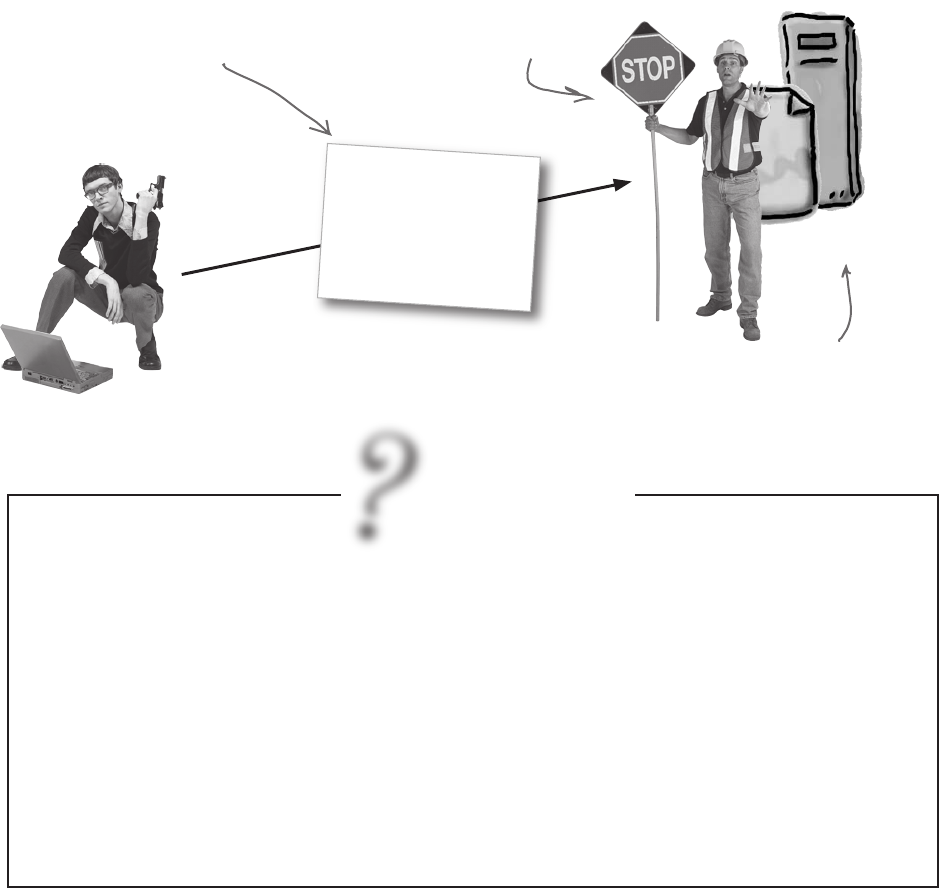 STOP

?