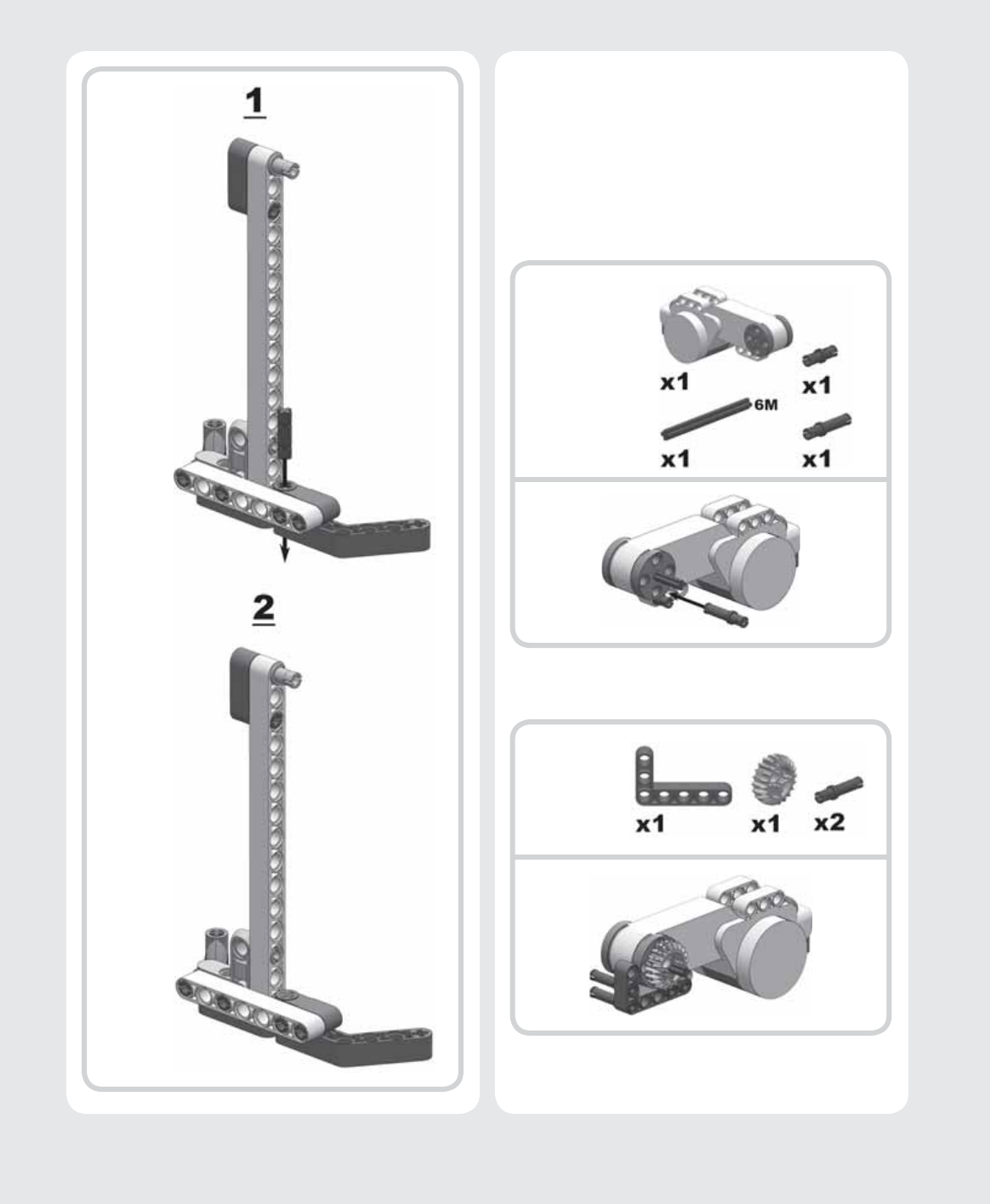 1

2

x1
x1
6M
x1
x1

x1
x1
x2