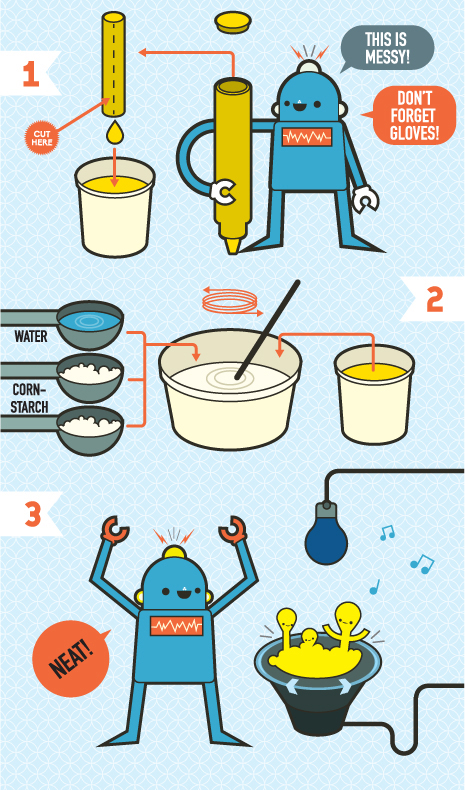 1

CUT HERE

THIS IS MESSY!

DON'T FORGET GLOVES!

2

WATER

CORN-STARCH

3

NEAT!