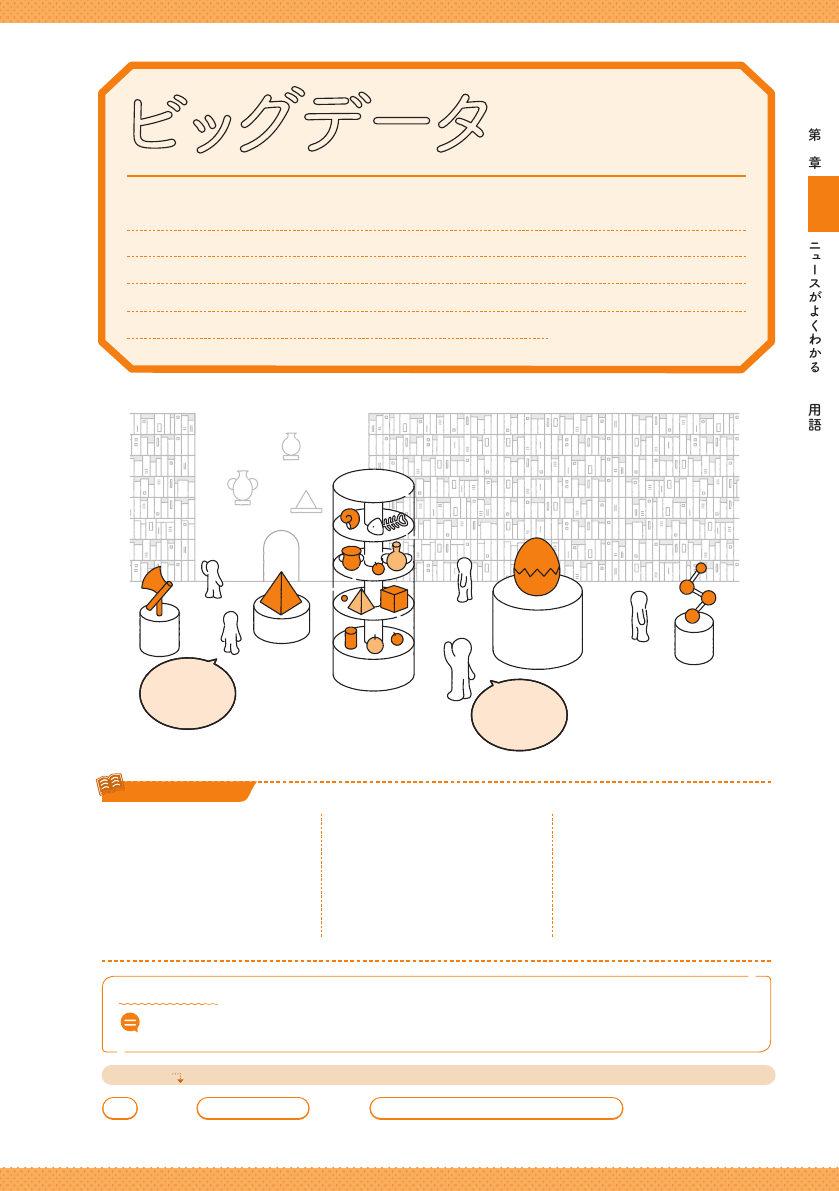 ビッグデータ

第

章

ニュースがよくわかる

用語