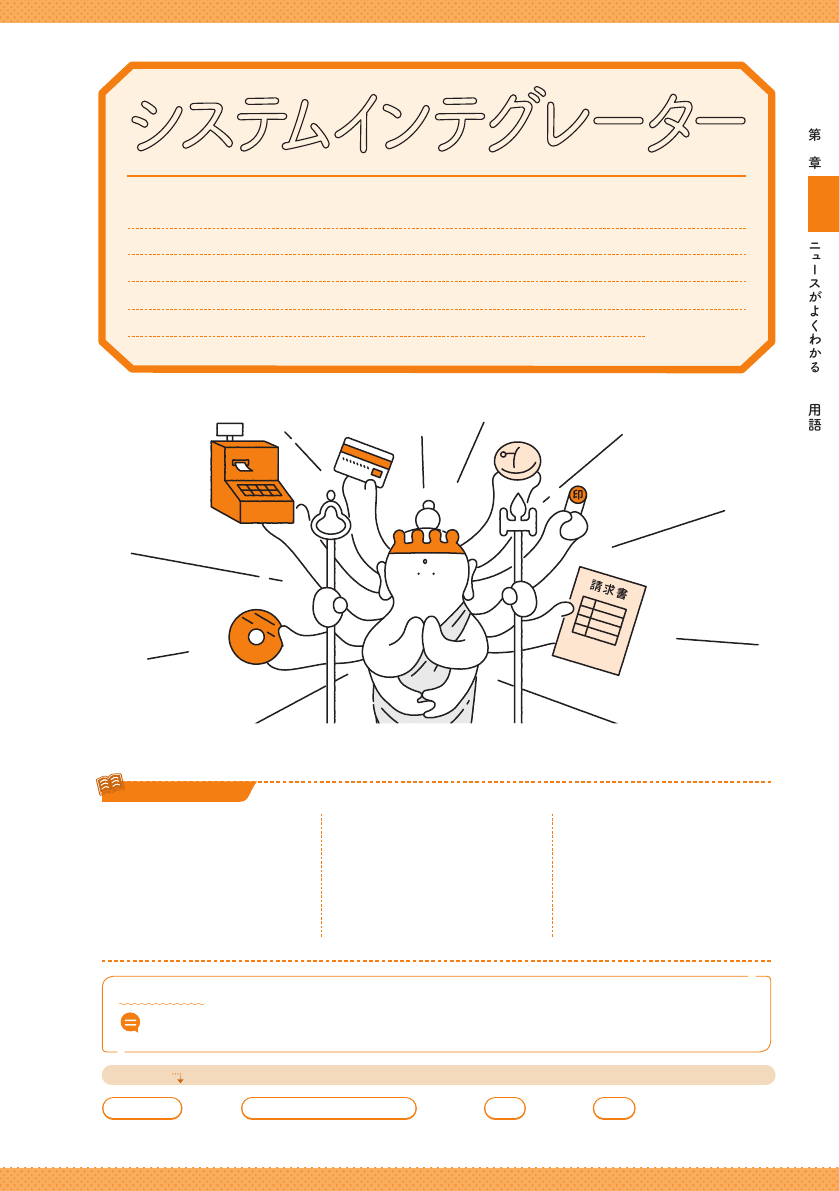 システムインテグレーター

第
章
ニュースがよくわかる
用語

印
請求書