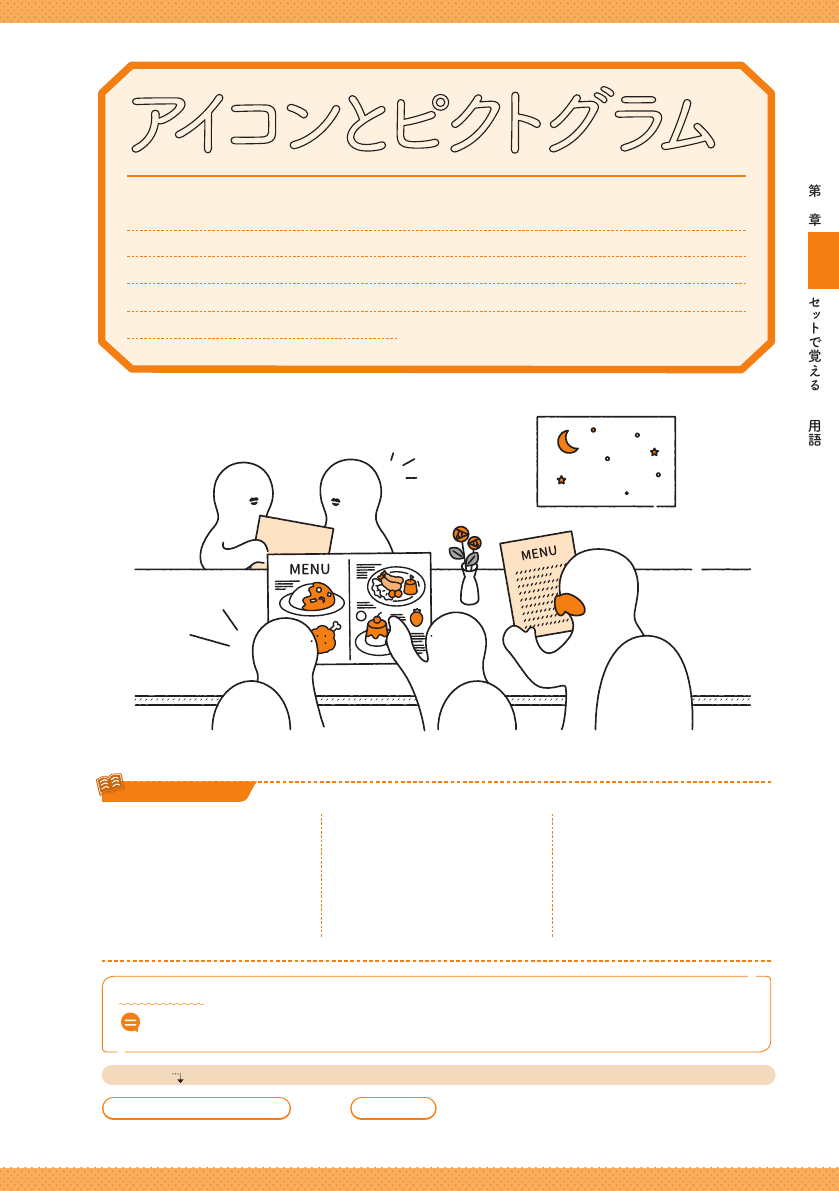 アイコンとピクトグラム

第

章

セットで覚える

用語

MENU

MENU