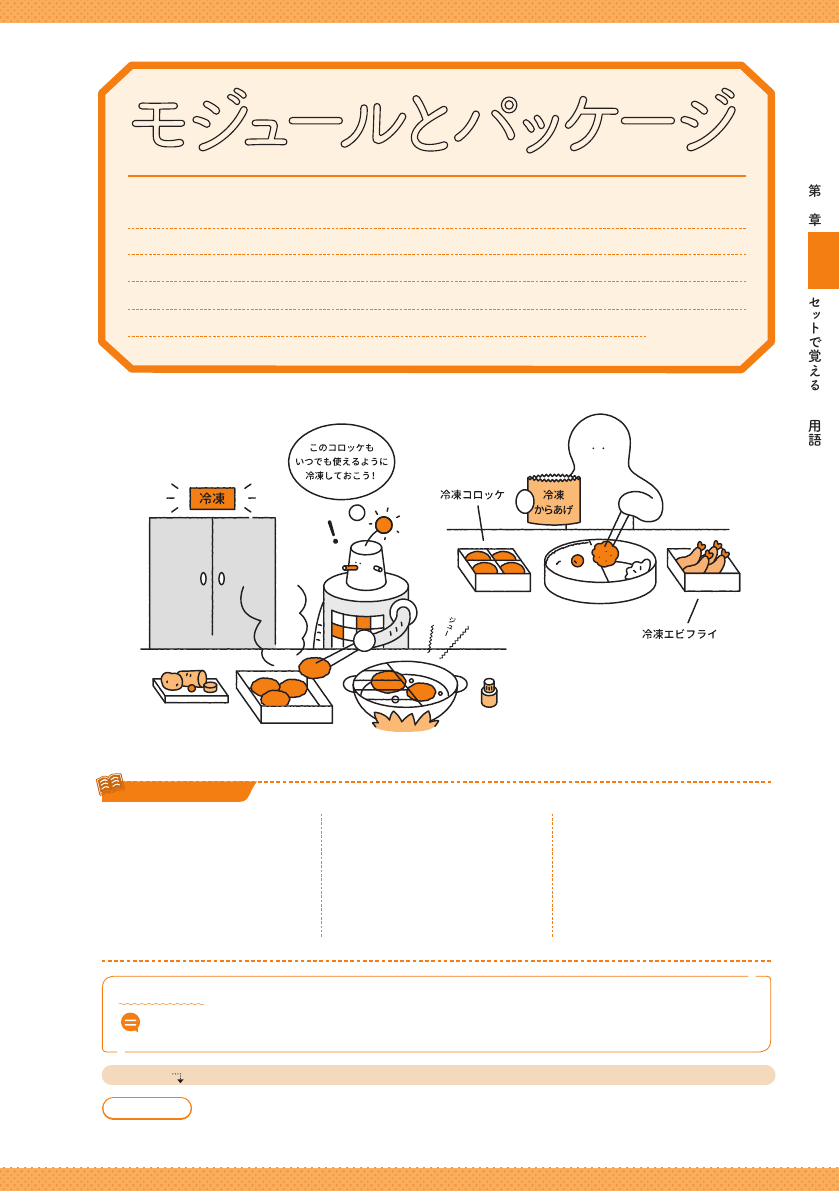 モジュールとパッケージ

第

章

セットで覚える

用語

このコロッケも いつでも使えるように 冷凍しておこう！

冷凍

冷凍コロッケ

冷凍 からあげ

冷凍エビフライ

ジュー