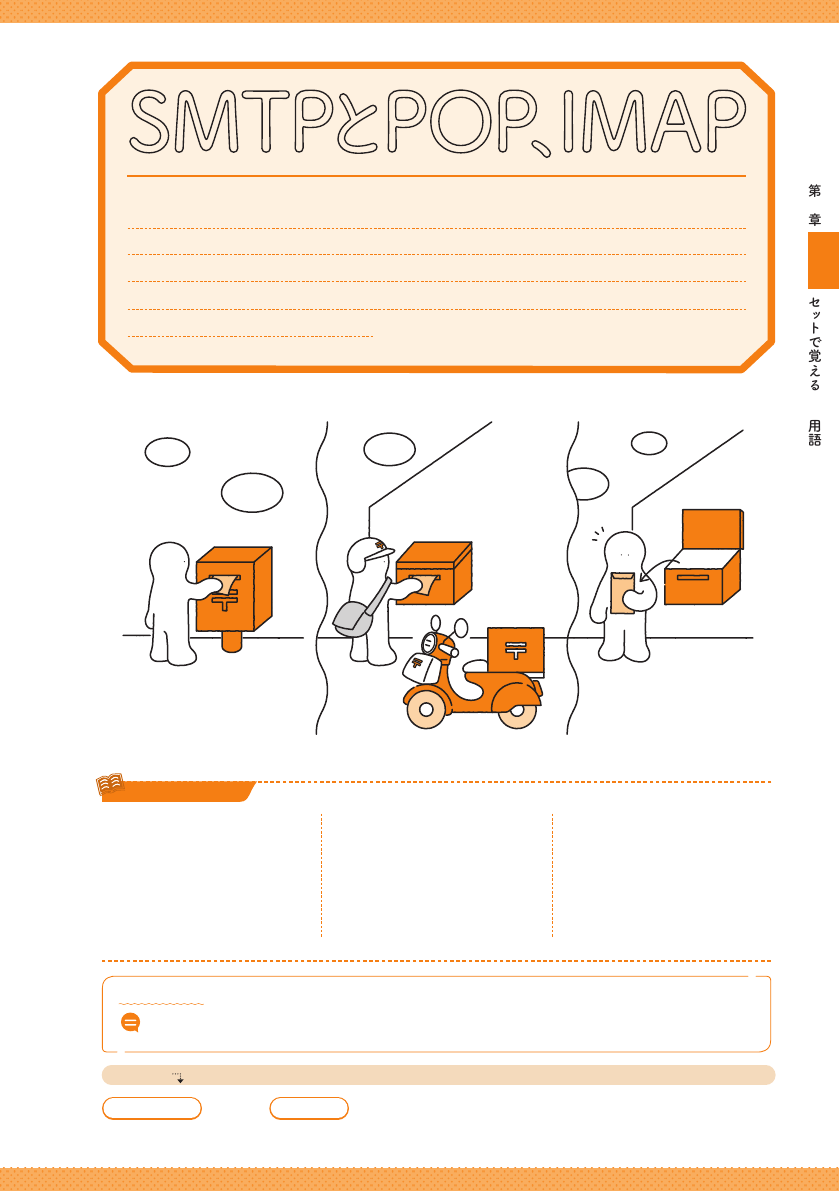 SMTPとPOP、IMAP

第

章

セットで覚える

用語