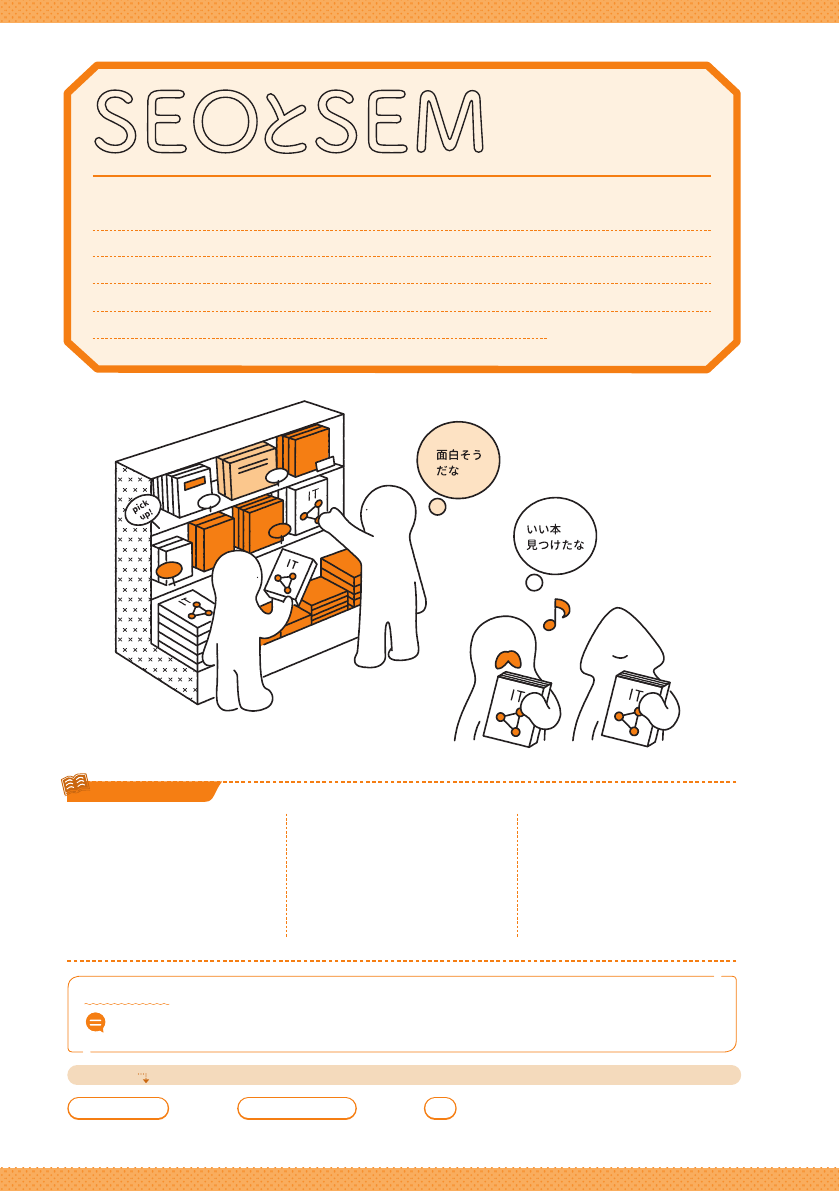 SEOとSEM

pick up!

IT

IT

IT

面白そうだな

いい本見つけたな

IT

IT