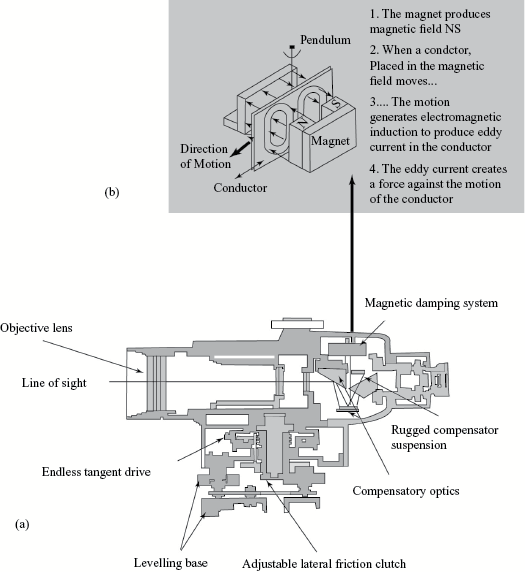 Pendulum

S

N

Magnet

Direction of Motion

Conductor

(b)

1. The magnet produces magnetic field NS

2. When a condctor, Placed in the magnetic field moves...

3.... The motion generates electromagnetic induction to produce eddy current in the conductor

4. The eddy current creates a force against the motion of the conductor

Magnetic damping system

Objective lens

Line of sight

Rugged compensator suspension

Endless tangent drive

Compensatory optics

(a)

Levelling base

Adjustable lateral friction clutch